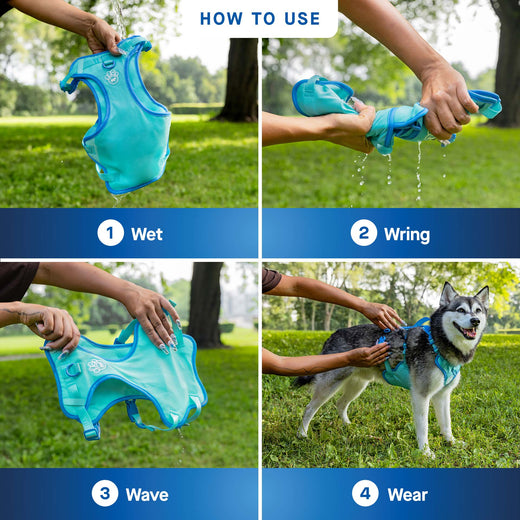 HOW TO USE

1 Wet

2 Wring

3 Wave

4 Wear