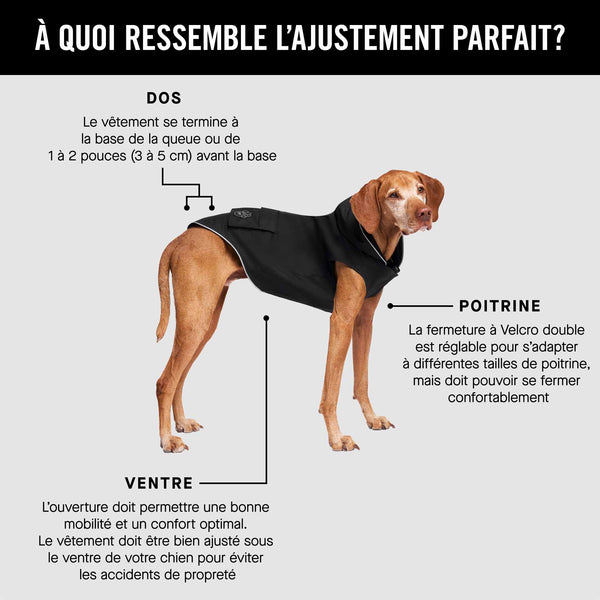 À QUOI RESSEMBLE L'AJUSTEMENT PARFAIT?

DOS

Le vêtement se termine à la base de la queue ou de 1 à 2 pouces (3 à 5 cm) avant la base

POITRINE

La fermeture à Velcro double est réglable pour s'adapter à différentes tailles de poitrine, mais doit pouvoir se fermer confortablement

VENTRE

L'ouverture doit permettre une bonne mobilité et un confort optimal. Le vêtement doit être bien ajusté sous le ventre de votre chien pour éviter les accidents de propreté