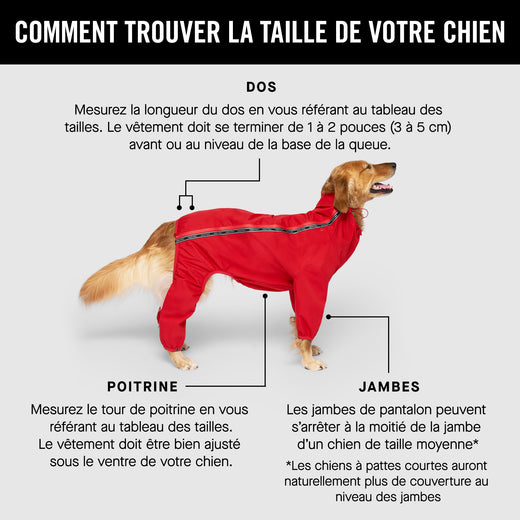 COMMENT TROUVER LA TAILLE DE VOTRE CHIEN

DOS

Mesurez la longueur du dos en vous référant au tableau des tailles. Le vêtement doit se terminer de 1 à 2 pouces (3 à 5 cm) avant ou au niveau de la base de la queue.

POITRINE

Mesurez le tour de poitrine en vous référant au tableau des tailles. Le vêtement doit être bien ajusté sous le ventre de votre chien.

JAMBES

Les jambes de pantalon peuvent s'arrêter à la moitié de la jambe d'un chien de taille moyenne*

*Les chiens à pattes courtes auront naturellement plus de couverture au niveau des jambes