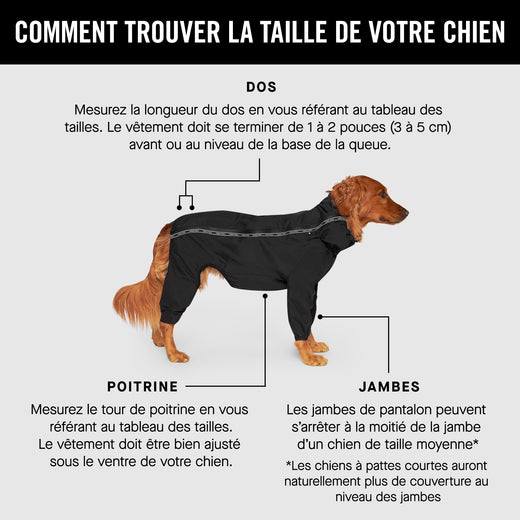 COMMENT TROUVER LA TAILLE DE VOTRE CHIEN

DOS

Mesurez la longueur du dos en vous référant au tableau des tailles. Le vêtement doit se terminer de 1 à 2 pouces (3 à 5 cm) avant ou au niveau de la base de la queue.

POITRINE

Mesurez le tour de poitrine en vous référant au tableau des tailles. Le vêtement doit être bien ajusté sous le ventre de votre chien.

JAMBES

Les jambes de pantalon peuvent s'arrêter à la moitié de la jambe d'un chien de taille moyenne*

*Les chiens à pattes courtes auront naturellement plus de couverture au niveau des jambes